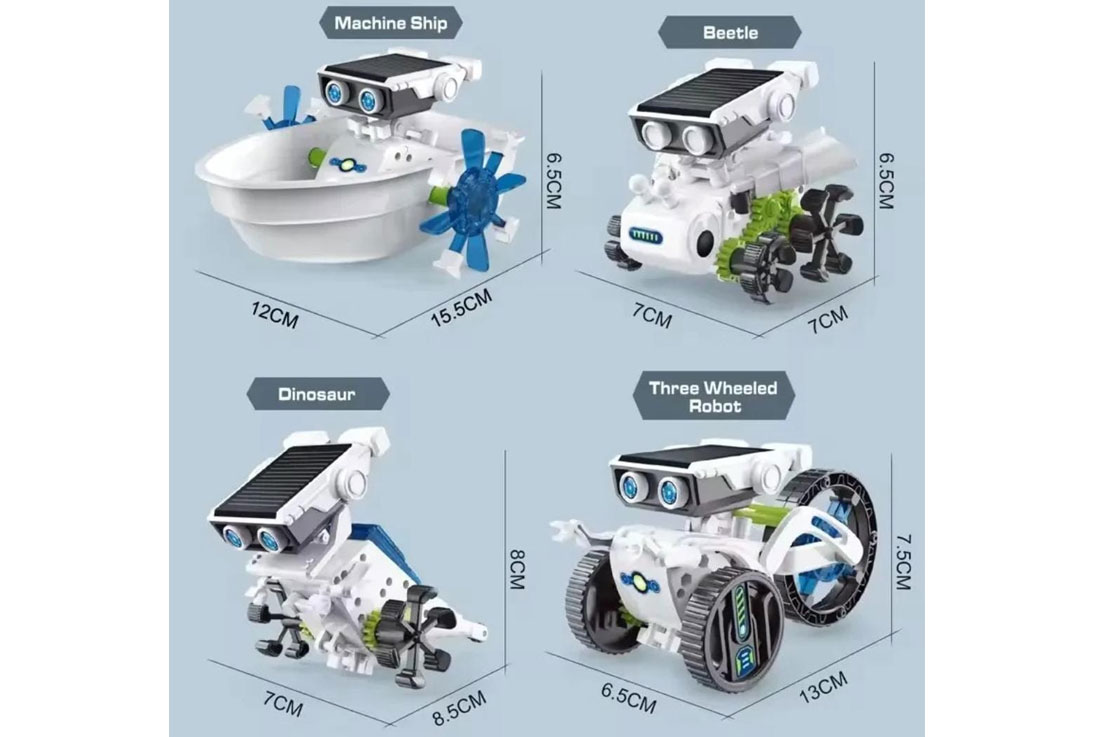 Machine Ship

6.5CM

12CM

15.5CM

Beetle

6.5CM

7CM

7CM

Dinosaur

8CM

7CM

8.5CM

Three Wheeled Robot

7.5CM

6.5CM

13CM